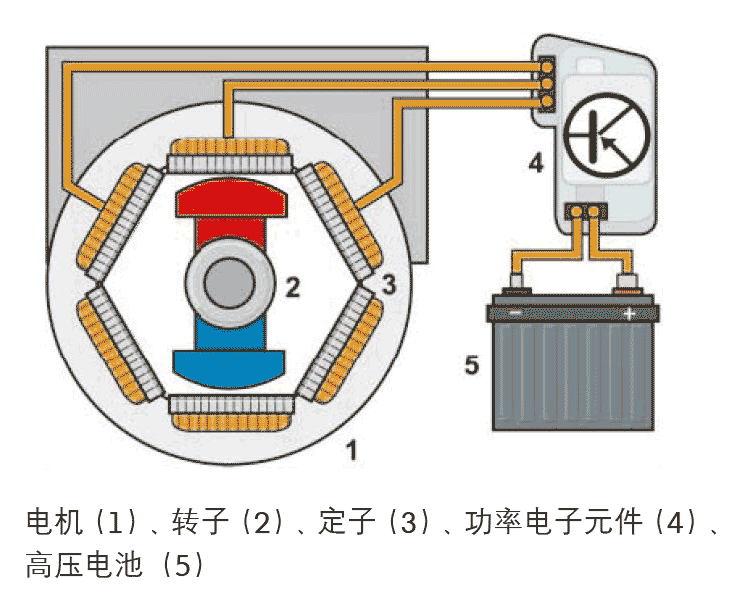 4

2

3

-

+

5

1

电机（1）、转子（2）、定子（3）、功率电子元件（4）、高压电池（5）